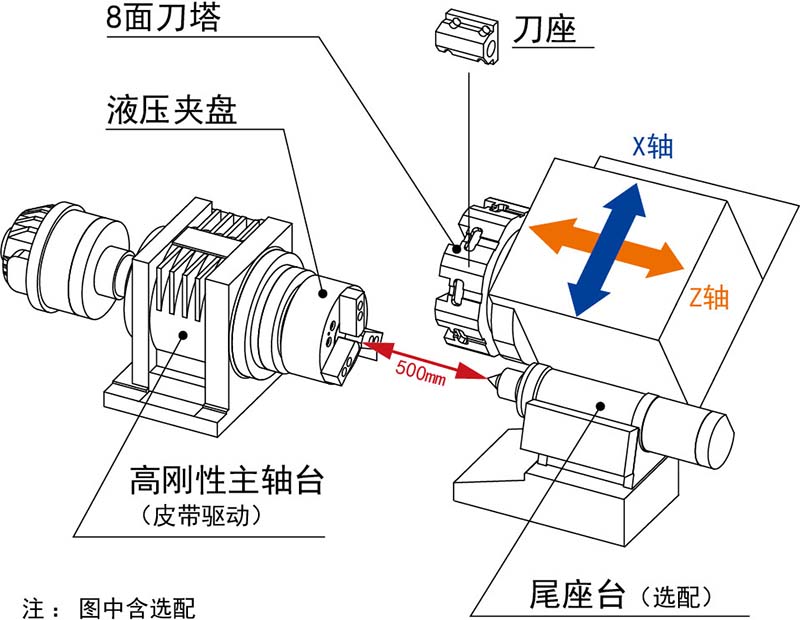 8面刀塔

刀座

液压夹盘

X轴

Z轴

500mm

高刚性主轴台
（皮带驱动）

尾座台（选配）

注： 图中含选配